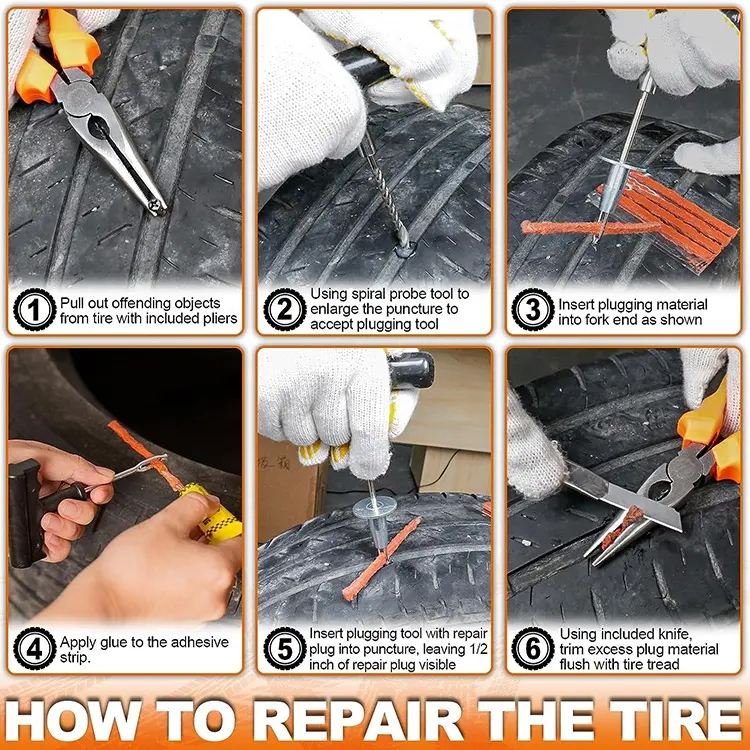 1 Pull out offending objects from tire with included pliers

2 Using spiral probe tool to enlarge the puncture to accept plugging tool

3 Insert plugging material into fork end as shown

4 Apply glue to the adhesive strip.

5 Insert plugging tool with repair plug into puncture, leaving 1/2 inch of repair plug visible

6 Using included knife, trim excess plug material flush with tire tread

HOW TO REPAIR THE TIRE