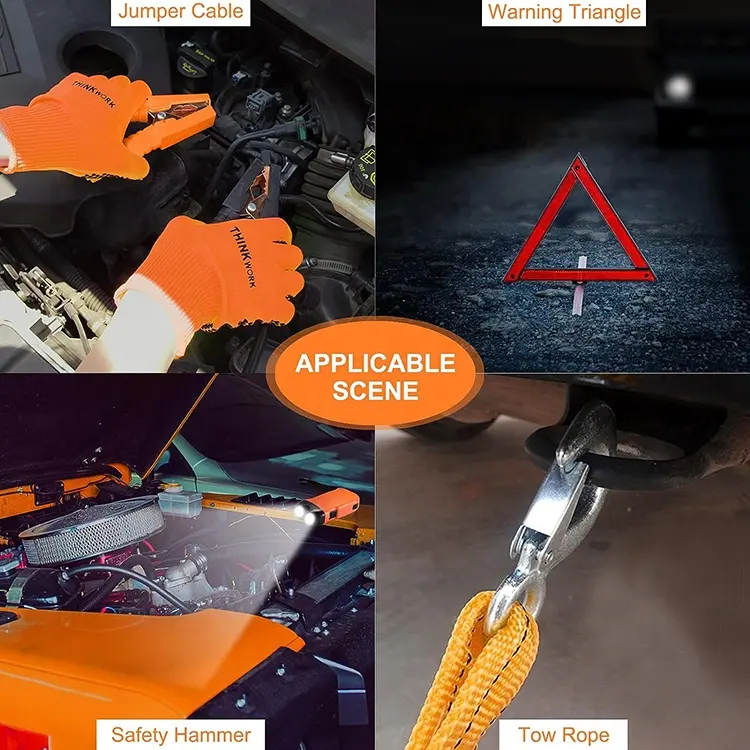 Jumper Cable

Warning Triangle

THINKWORK

THINKWORK

APPLICABLE SCENE

Safety Hammer

Tow Rope